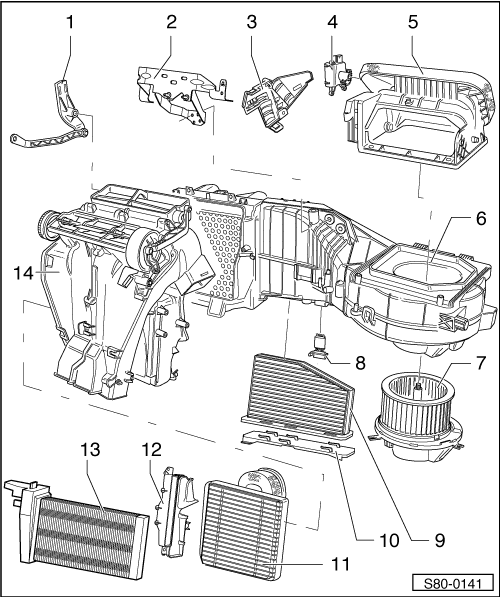 1 2 3 4 5

6

14

8 7

13 12

10 9

11

S80-0141